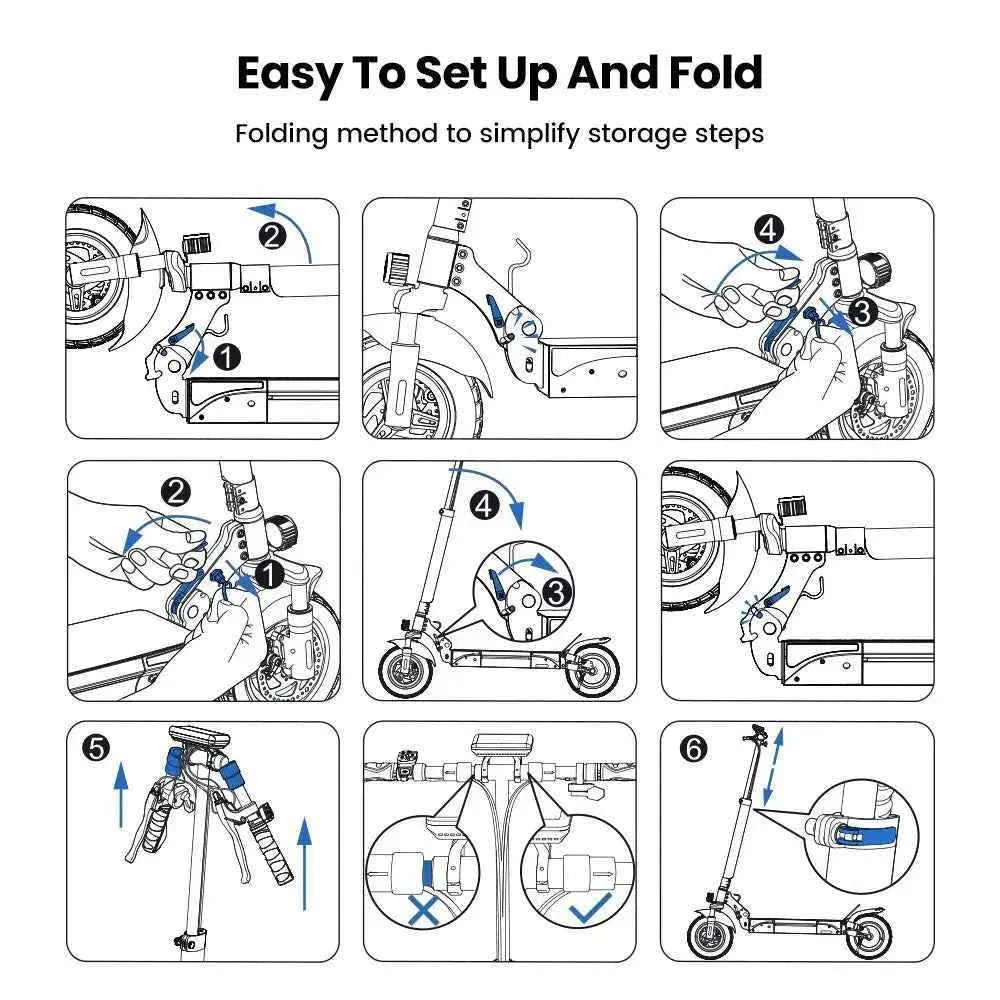 Easy To Set Up And Fold

Folding method to simplify storage steps

2
1
4
3
2
1
4
3
5
6