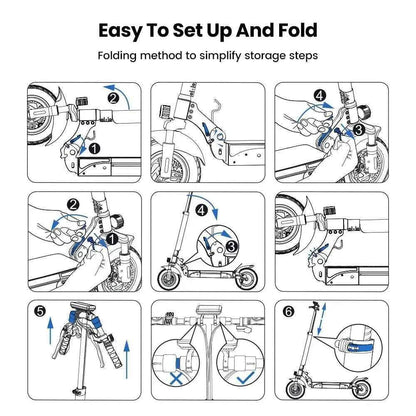 Easy To Set Up And Fold

Folding method to simplify storage steps

2
1

4
3

2
1

4
3

5

6